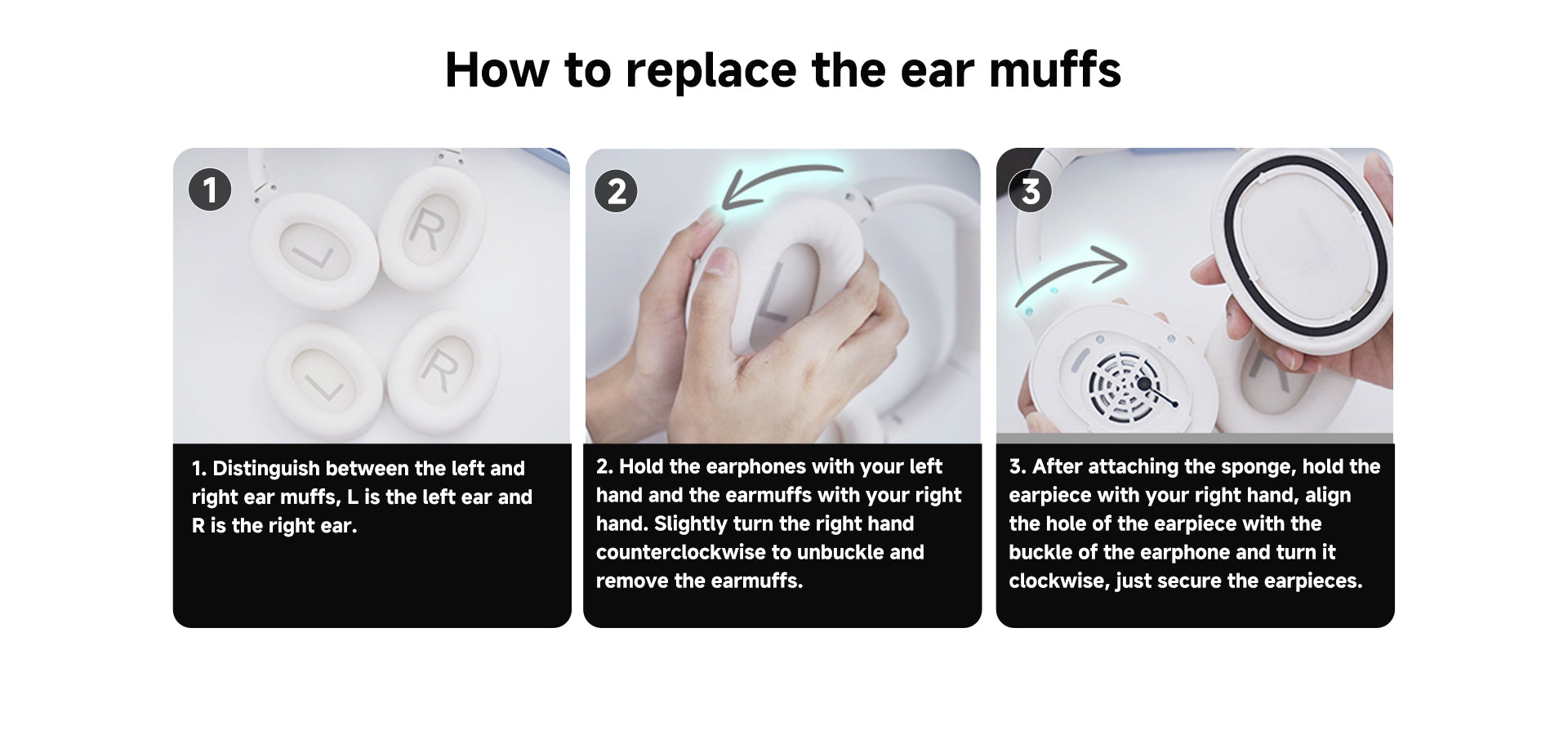 How to replace the ear muffs

1

L

R

L

R

1. Distinguish between the left and right ear muffs, L is the left ear and R is the right ear.

2

L

2. Hold the earphones with your left hand and the earmuffs with your right hand. Slightly turn the right hand counterclockwise to unbuckle and remove the earmuffs.

3

R

3. After attaching the sponge, hold the earpiece with your right hand, align the hole of the earpiece with the buckle of the earphone and turn it clockwise, just secure the earpieces.